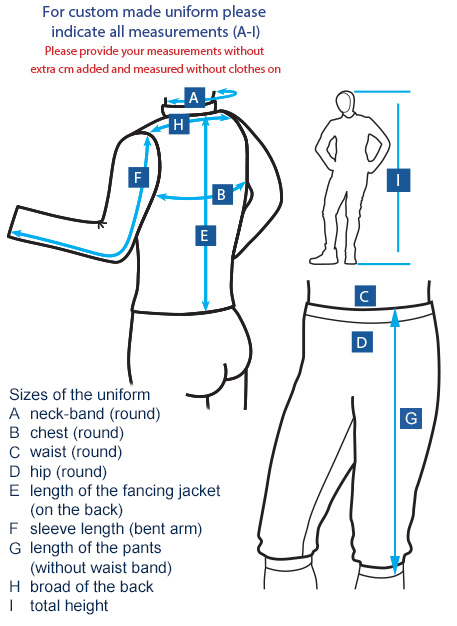 For custom made uniform please indicate all measurements (A-I)
Please provide your measurements without extra cm added and measured without clothes on

A
H
F
B
E
I
C
D
G

Sizes of the uniform
A neck-band (round)
B chest (round)
C waist (round)
D hip (round)
E length of the fancing jacket (on the back)
F sleeve length (bent arm)
G length of the pants (without waist band)
H broad of the back
I total height